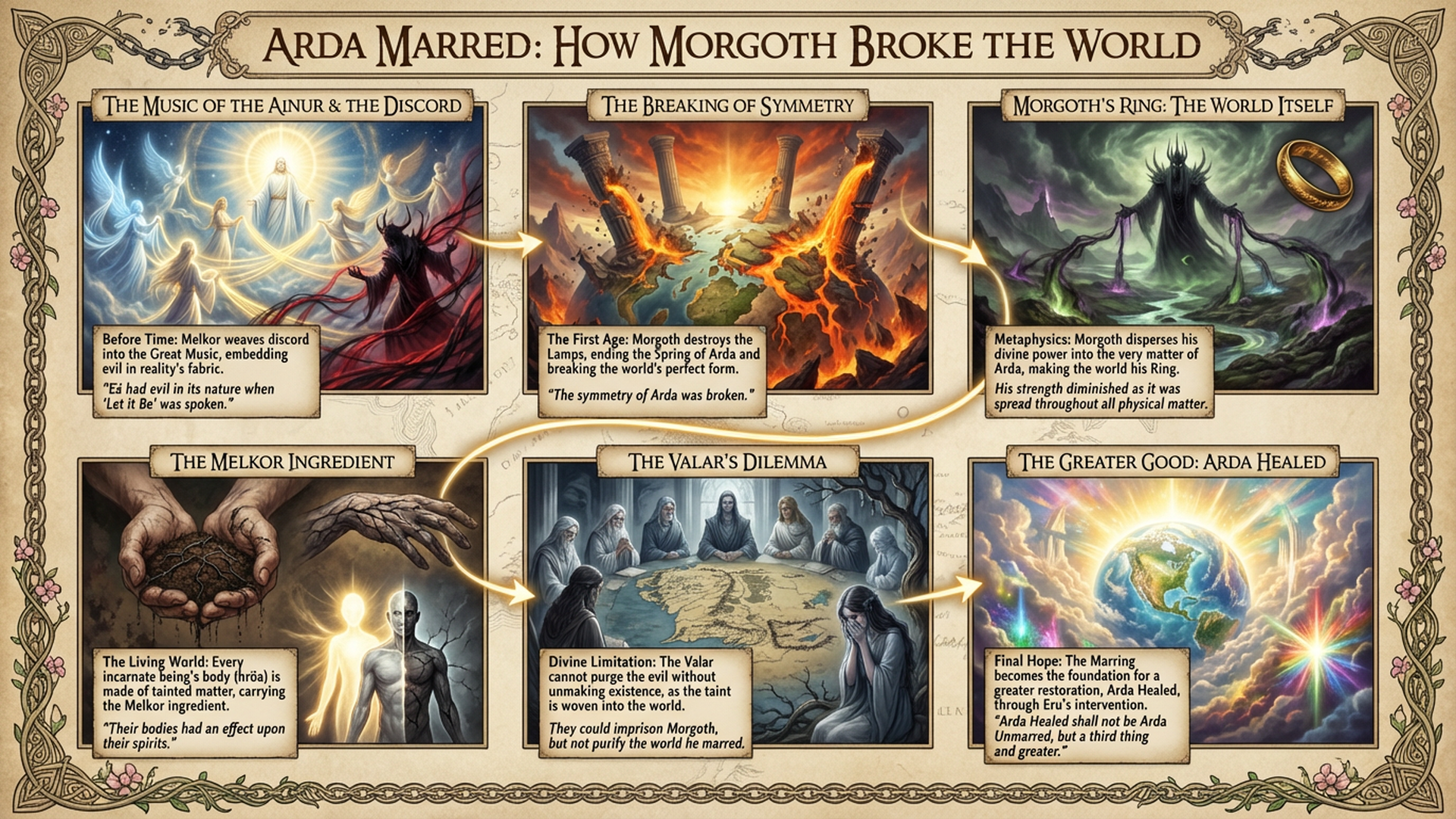 ARDA MARRED: HOW MORGOTH BROKE THE WORLD

THE MUSIC OF THE AINUR & THE DISCORD

Before Time: Melkor weaves discord into the Great Music, embedding evil in reality's fabric.

"Eä had evil in its nature when 'Let it Be' was spoken."

THE BREAKING OF SYMMETRY

The First Age: Morgoth destroys the Lamps, ending the Spring of Arda and breaking the world's perfect form.

"The symmetry of Arda was broken."

MORGOTH'S RING: THE WORLD ITSELF

Metaphysics: Morgoth disperses his divine power into the very matter of Arda, making the world his Ring.

His strength diminished as it was spread throughout all physical matter.

THE MELKOR INGREDIENT

The Living World: Every incarnate being's body (hröa) is made of tainted matter, carrying the Melkor ingredient.

"Their bodies had an effect upon their spirits."

THE VALAR'S DILEMMA

Divine Limitation: The Valar cannot purge the evil without unmaking existence, as the taint is woven into the world.

They could imprison Morgoth, but not purify the world he marred.

THE GREATER GOOD: ARDA HEALED

Final Hope: The Marring becomes the foundation for a greater restoration, Arda Healed, through Eru's intervention.

"Arda Healed shall not be Arda Unmarred, but a third thing and greater."